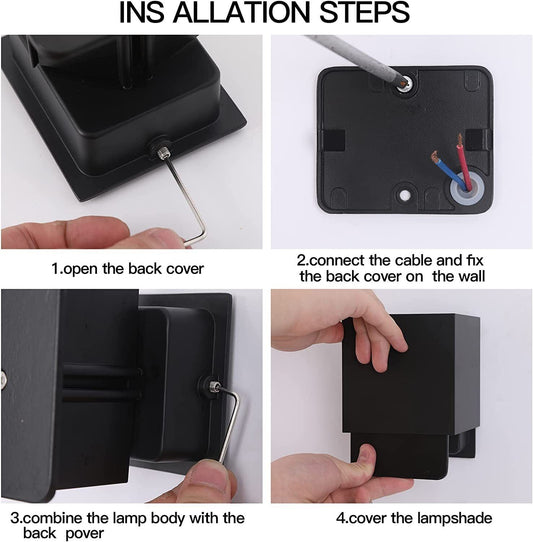 INS ALLATION STEPS

1.open the back cover

2.connect the cable and fix the back cover on the wall

3.combine the lamp body with the back pover

4.cover the lampshade